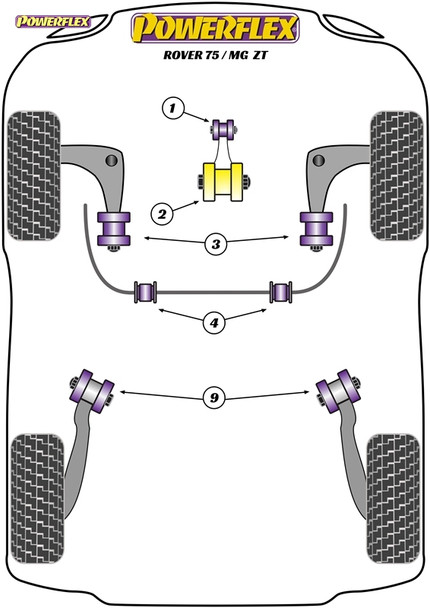 POWERFLEX
POWERFLEX
ROVER 75 / MG ZT
1
2
3
4
9