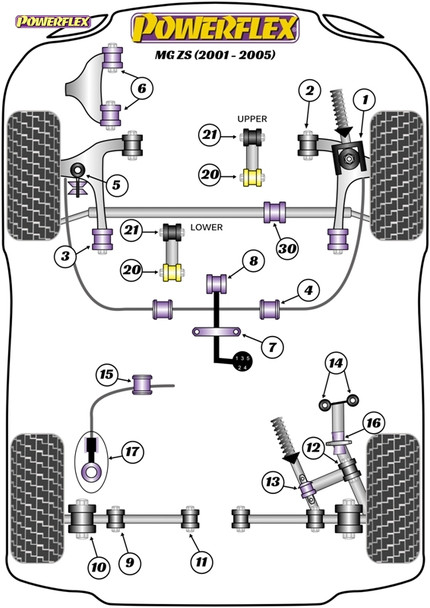 POWERFLEX

POWERFLEX

MG ZS (2001 - 2005)

6

2

1

UPPER

21

20

5

21

LOWER

30

3

20

8

4

7

1 3 5
2 4

15

14

16

17

12

13

10

9

11