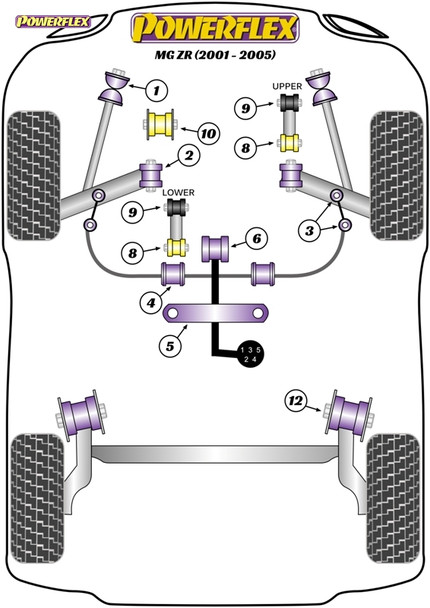 POWERFLEX

POWERFLEX

MG ZR (2001 - 2005)

1

UPPER

9

10

8

2

LOWER

9

3

8

6

4

5

1 3 5
2 4

12