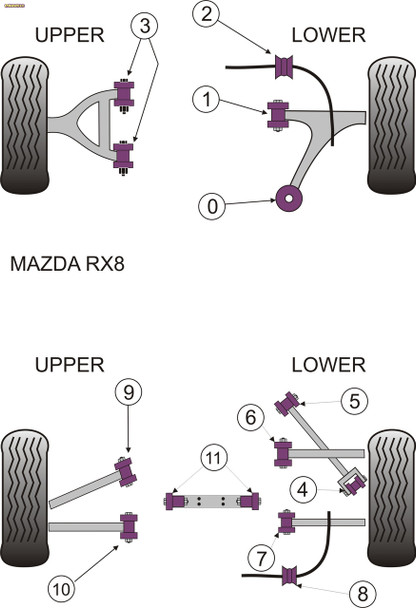 UPPER

3

2

LOWER

1

0

MAZDA RX8

UPPER

9

LOWER

5

6

11

4

7

10

8