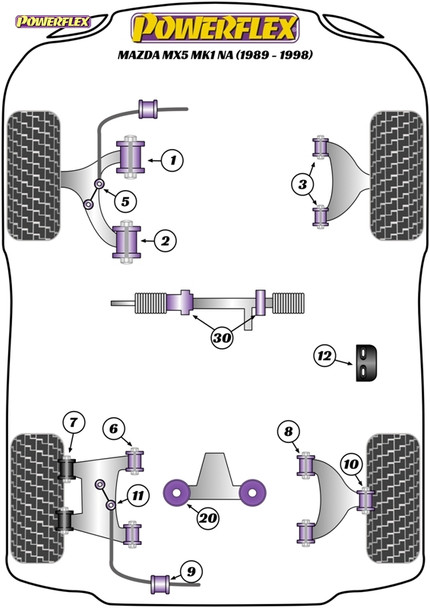 POWERFLEX

POWERFLEX

MAZDA MX5 MK1 NA (1989 - 1998)

1

3

5

2

30

12

7

6

8

10

11

20

9