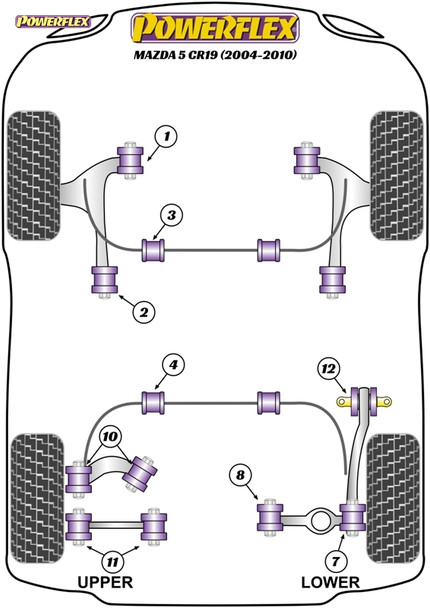 POWERFLEX

POWERFLEX

MAZDA 5 CR19 (2004-2010)

1

3

2

4

12

10

8

11

7

UPPER

LOWER