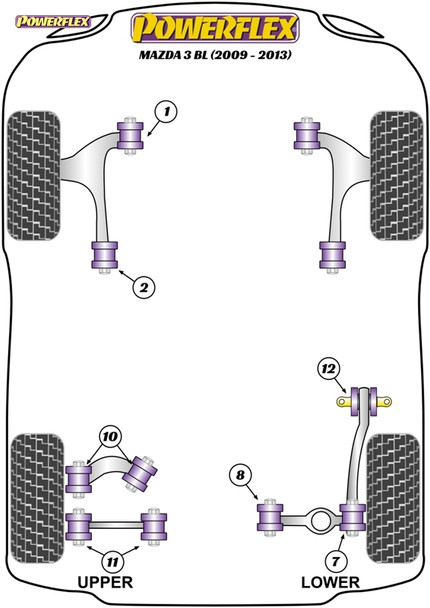 POWERFLEX

POWERFLEX

MAZDA 3 BL (2009 - 2013)

1

2

12

10

8

11

7

UPPER

LOWER