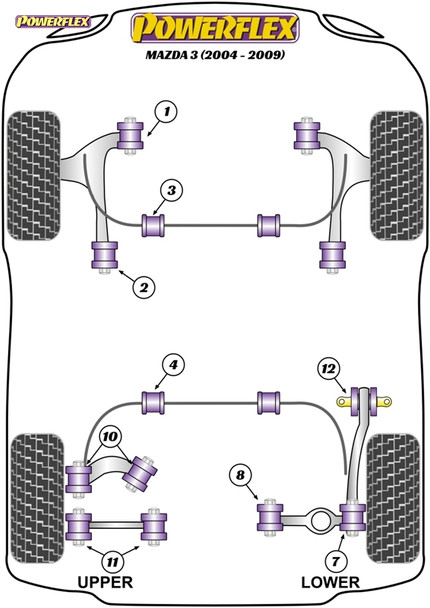 POWERFLEX

POWERFLEX

MAZDA 3 (2004 - 2009)

1

3

2

4

12

10

8

11

7

UPPER

LOWER