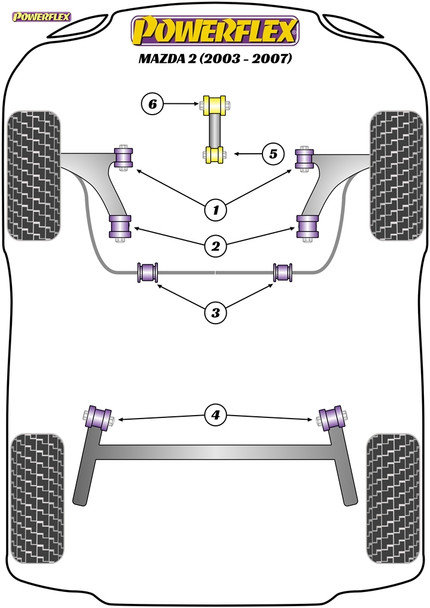 POWERFLEX

POWERFLEX

MAZDA 2 (2003 - 2007)

6

5

1

2

3

4