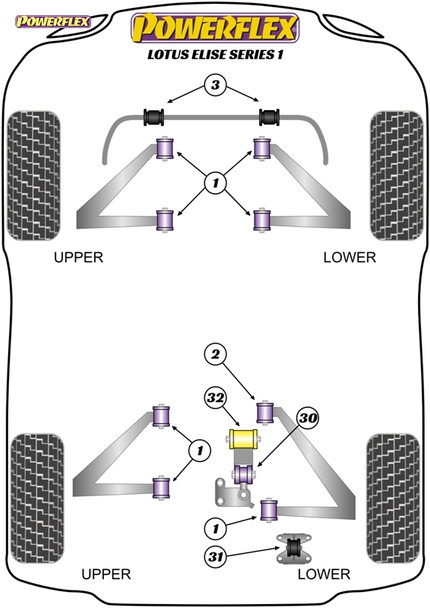 POWERFLEX

POWERFLEX
LOTUS ELISE SERIES 1

3

1

UPPER

LOWER

2

32

30

1

1

31

UPPER

LOWER