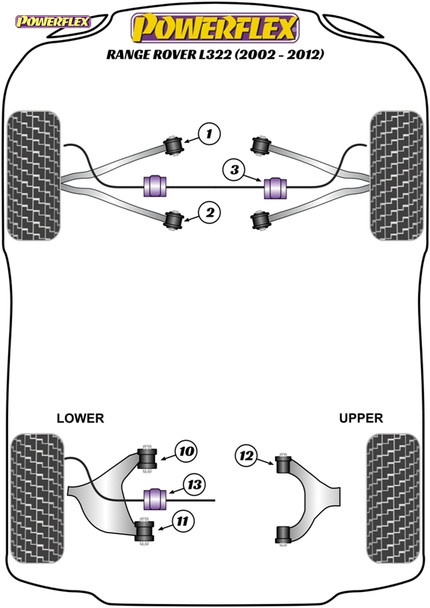 POWERFLEX

POWERFLEX

RANGE ROVER L322 (2002 - 2012)

1

3

2

LOWER

UPPER

10

12

13

11