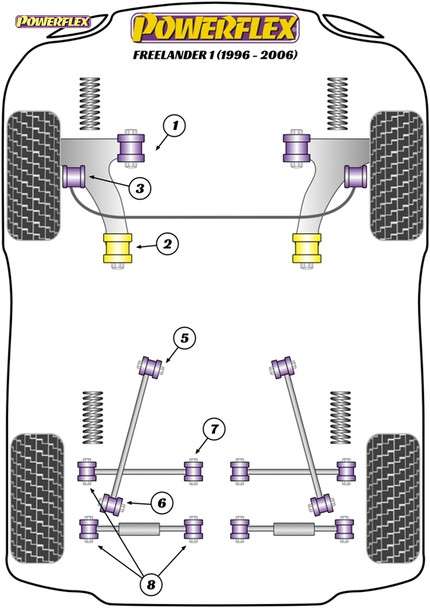 POWERFLEX

POWERFLEX

FREELANDER 1 (1996 - 2006)

1

3

2

5

7

6

8