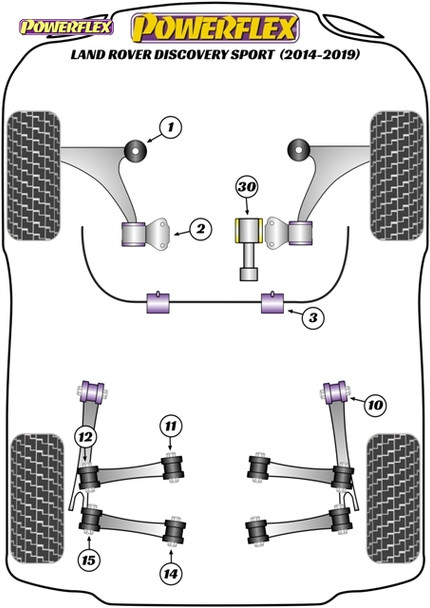 POWERFLEX POWERFLEX
LAND ROVER DISCOVERY SPORT (2014-2019)

1
30
2
3
10
11
12
15
14