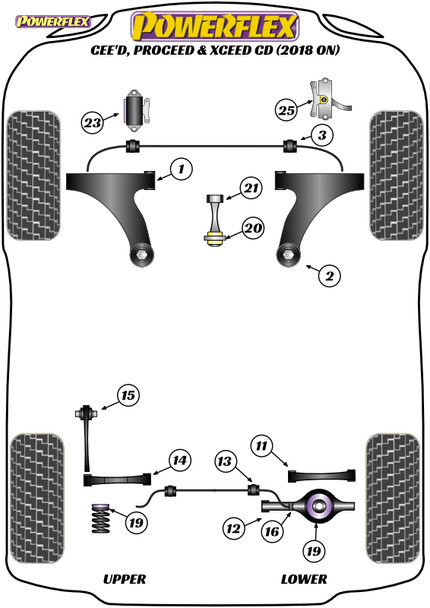 POWERFLEX

POWERFLEX
CEE'D, PROCEED & XCEED CD (2018 ON)

23
25
3
1
21
20
2

15
14
13
11
19
12
16
19

UPPER
LOWER