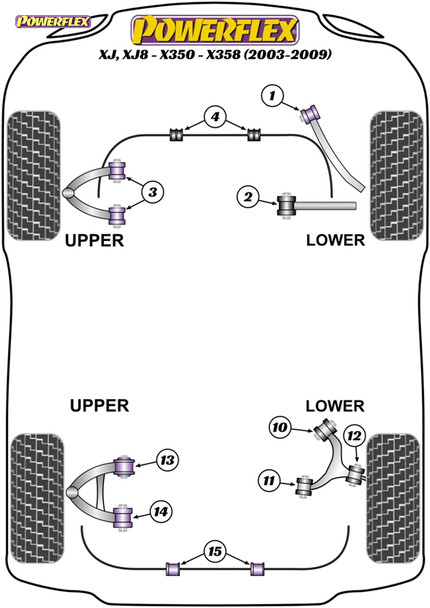 POWERFLEX

POWERFLEX

XJ, XJ8 - X350 - X358 (2003-2009)

1

4

3

2

UPPER

LOWER

UPPER

LOWER

10

12

13

11

14

15