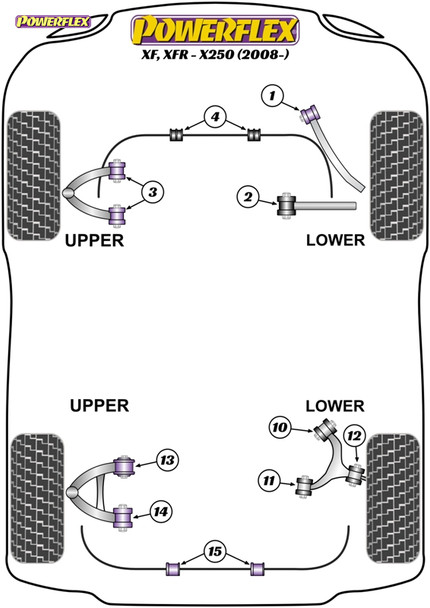 POWERFLEX

POWERFLEX

XF, XFR - X250 (2008-)

1

4

3

2

UPPER

LOWER

UPPER

LOWER

10

12

13

11

14

15