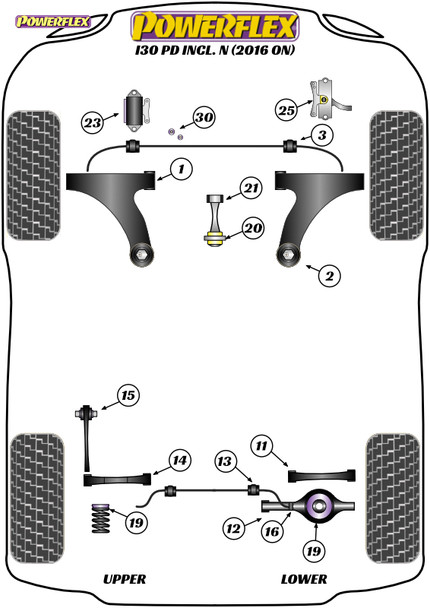 POWERFLEX

POWERFLEX
I30 PD INCL. N (2016 ON)

23
30
25
3
1
21
20
2
15
14
13
11
19
12
16
19

UPPER
LOWER