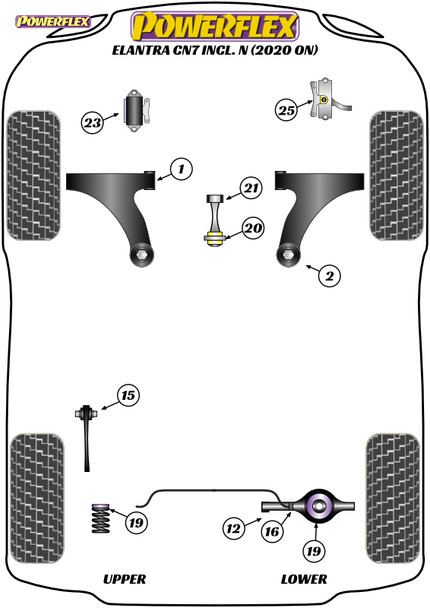 POWERFLEX

POWERFLEX
ELANTRA CN7 INCL. N (2020 ON)

23

25

1

21

20

2

15

19

12

16

19

UPPER

LOWER