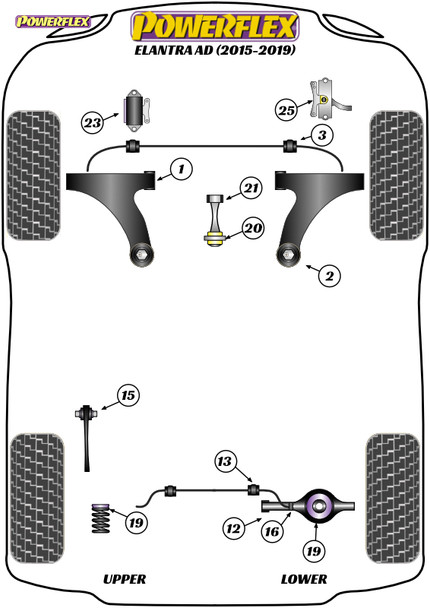 POWERFLEX

POWERFLEX
ELANTRA AD (2015-2019)

23
25
3
1
21
20
2
15
13
19
12
16
19

UPPER
LOWER