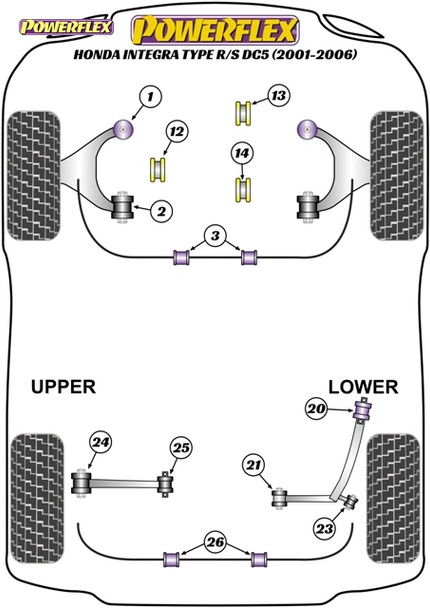 POWERFLEX

POWERFLEX

HONDA INTEGRA TYPE R/S DC5 (2001-2006)

1

13

12

14

2

3

UPPER

LOWER

20

24

25

21

23

26