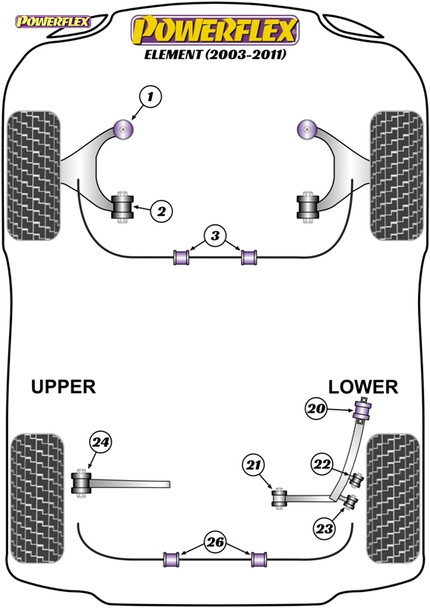 POWERFLEX

POWERFLEX
ELEMENT (2003-2011)

1
2
3

UPPER
LOWER

20
24
21
22
23
26