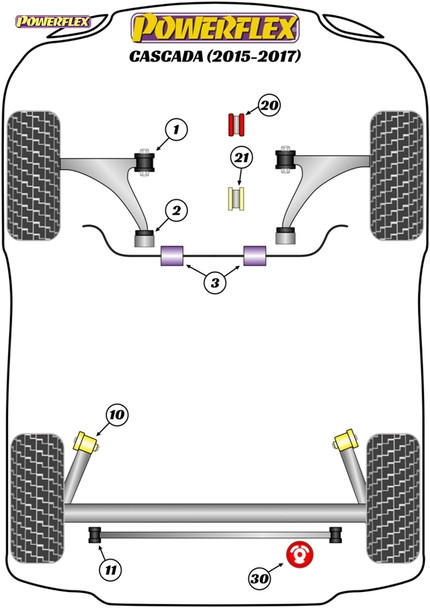 POWERFLEX

POWERFLEX

CASCADA (2015-2017)

20

1

21

2

3

10

11

30