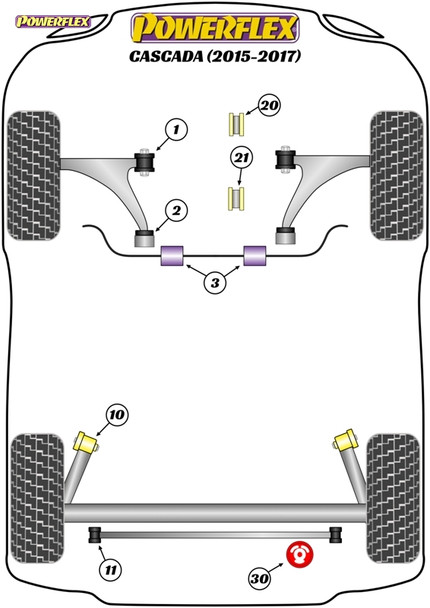 POWERFLEX

POWERFLEX

CASCADA (2015-2017)

20

1

21

2

3

10

11

30