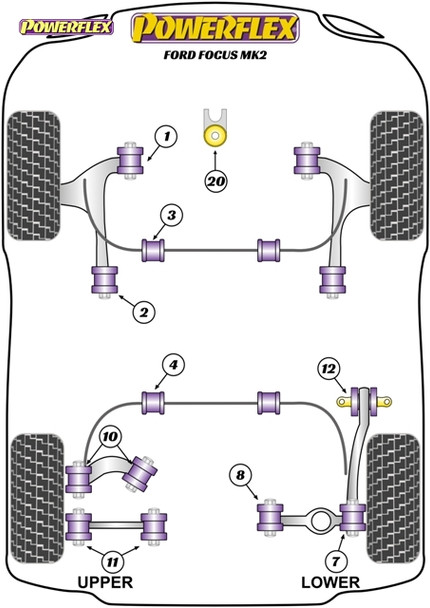 POWERFLEX
POWERFLEX
FORD FOCUS MK2

1
20
3
2
4
12
10
8
11
7
UPPER
LOWER