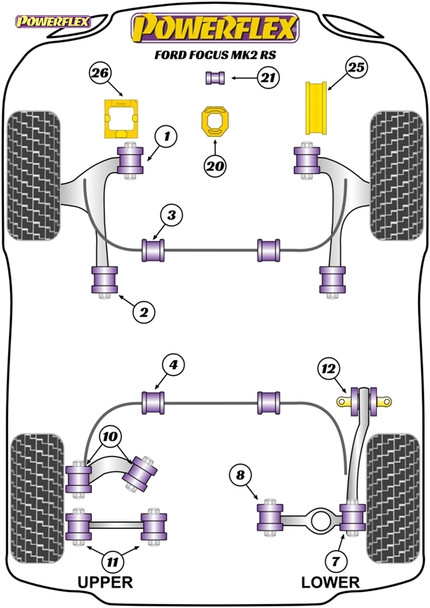 POWERFLEX

POWERFLEX

FORD FOCUS MK2 RS

26

21

25

1

20

3

2

4

12

10

8

11

7

UPPER

LOWER