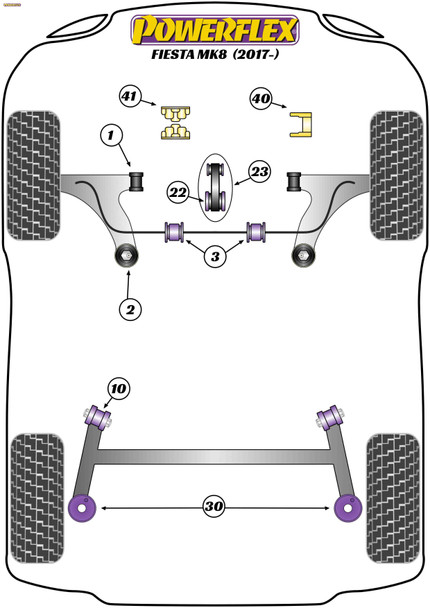 POWERFLEX
FIESTA MK8 (2017-)

41

40

1

23

22

3

2

10

30