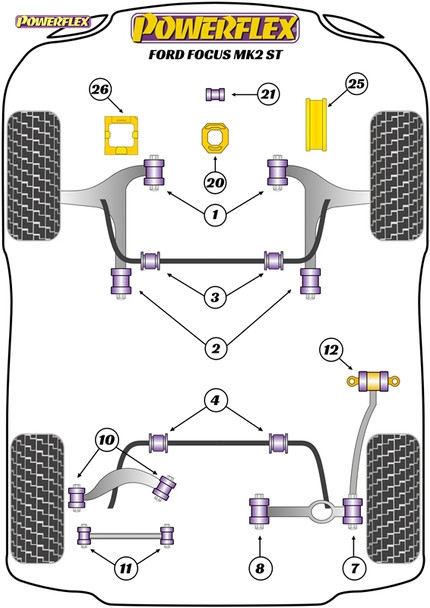 POWERFLEX

POWERFLEX
FORD FOCUS MK2 ST

26
21
25
20
1
3
2
12
4
10
11
8
7