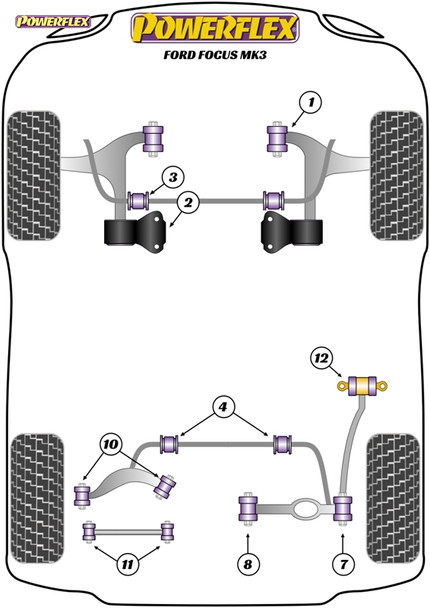 POWERFLEX

POWERFLEX

FORD FOCUS MK3

1

3

2

12

4

10

11

8

7