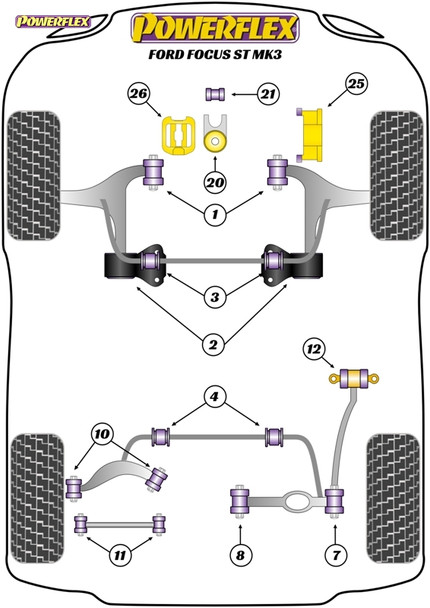 POWERFLEX

POWERFLEX
FORD FOCUS ST MK3

26
21
25
20
1
3
2
12
4
10
11
8
7