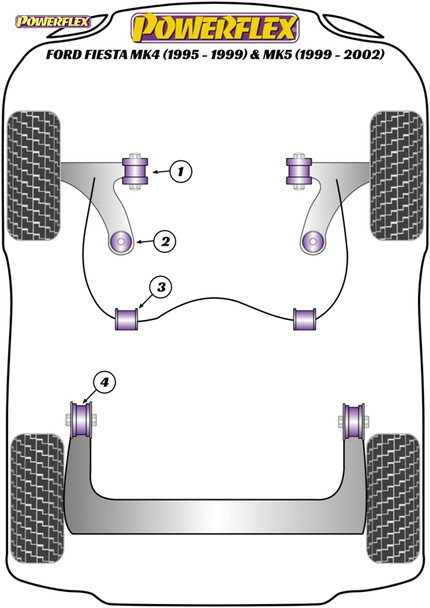 POWERFLEX

POWERFLEX

FORD FIESTA MK4 (1995 - 1999) & MK5 (1999 - 2002)

1

2

3

4