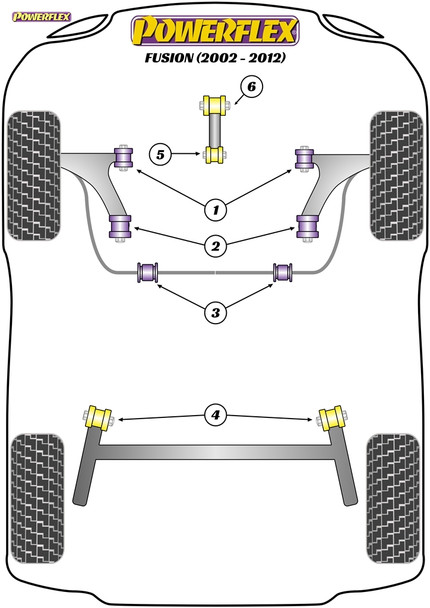 POWERFLEX

POWERFLEX
FUSION (2002 - 2012)

6

5

1

2

3

4