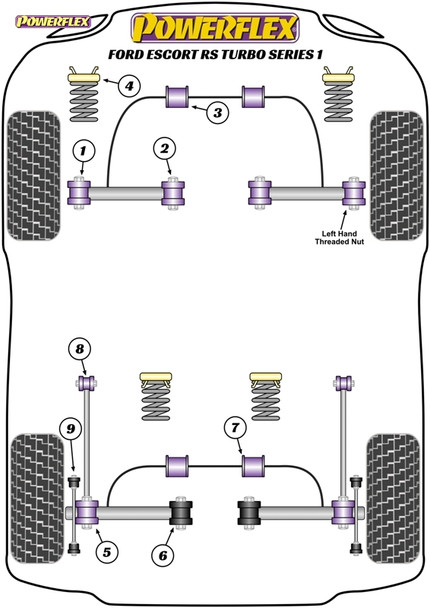 POWERFLEX

POWERFLEX

FORD ESCORT RS TURBO SERIES 1

4

3

1

2

Left Hand Threaded Nut

8

9

7

5

6