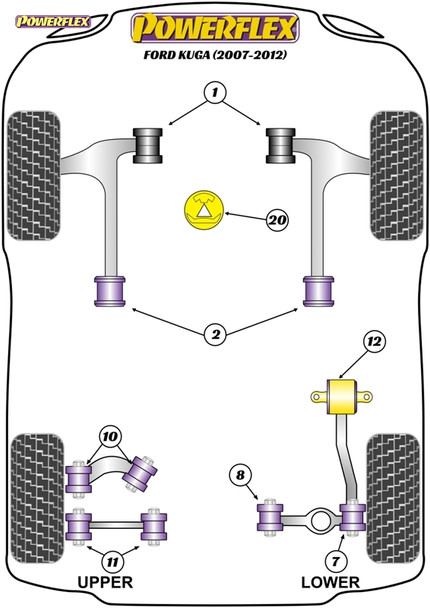 POWERFLEX

POWERFLEX

FORD KUGA (2007-2012)

1

20

2

12

10

8

11

7

UPPER

LOWER