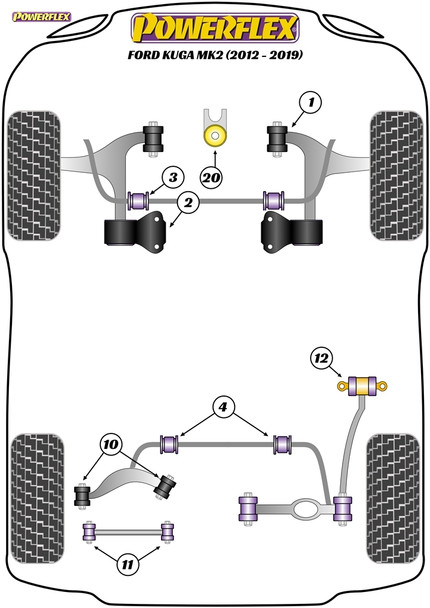 POWERFLEX

POWERFLEX

FORD KUGA MK2 (2012 - 2019)

1

20

3

2

12

4

10

11