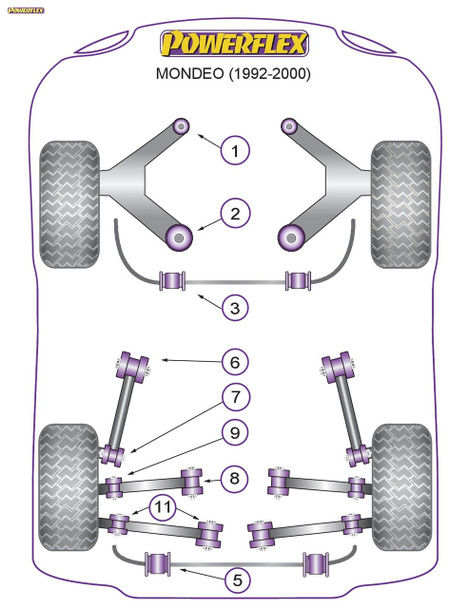 POWERFLEX

POWERFLEX

MONDEO (1992-2000)

1

2

3

6

7

9

8

11

5