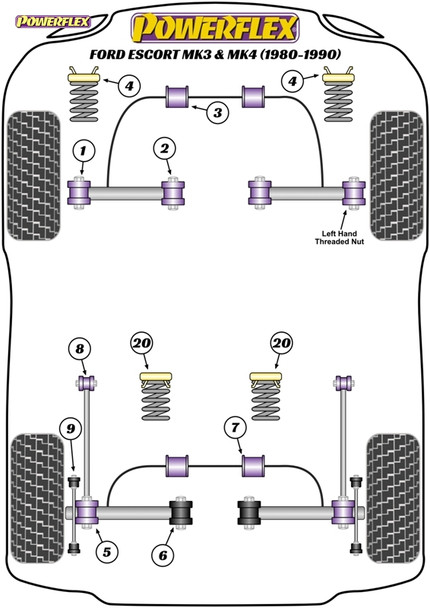 POWERFLEX

POWERFLEX

FORD ESCORT MK3 & MK4 (1980-1990)

4

3

4

1

2

Left Hand Threaded Nut

8

20

20

9

7

5

6