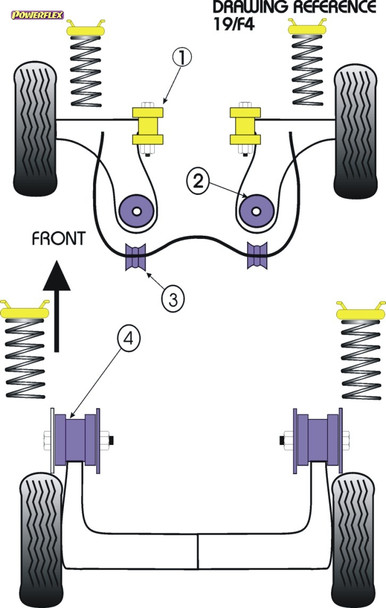 POWERFLEX

DRAWING REFERENCE
19/F4

1

2

FRONT

3

4