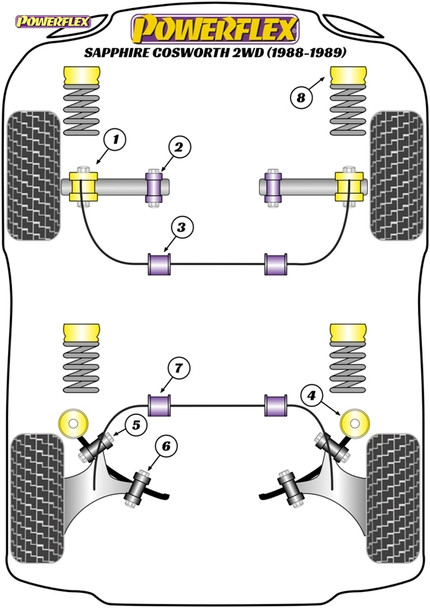 POWERFLEX

POWERFLEX

SAPPHIRE COSWORTH 2WD (1988-1989)

8

1

2

3

7

4

5

6