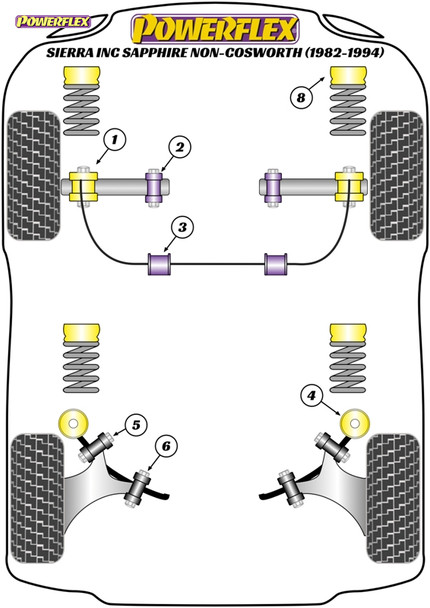 POWERFLEX

POWERFLEX

SIERRA INC SAPPHIRE NON-COSWORTH (1982-1994)

8

1

2

3

4

5

6