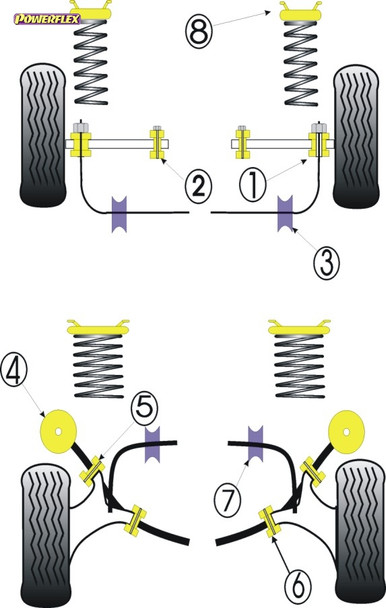 POWERFLEX

8

2

1

3

4

5

7

6