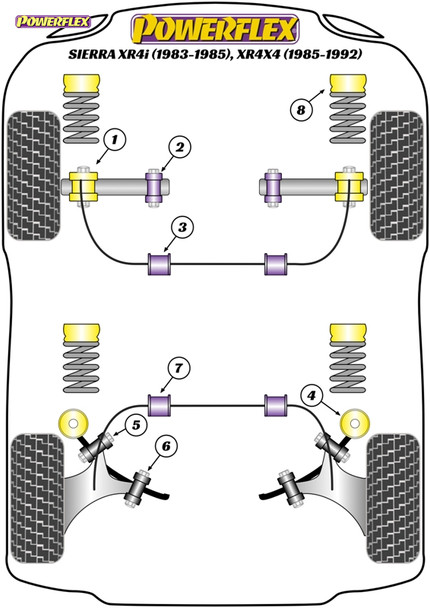 POWERFLEX

POWERFLEX

SIERRA XR4i (1983-1985), XR4X4 (1985-1992)

8

1

2

3

7

4

5

6