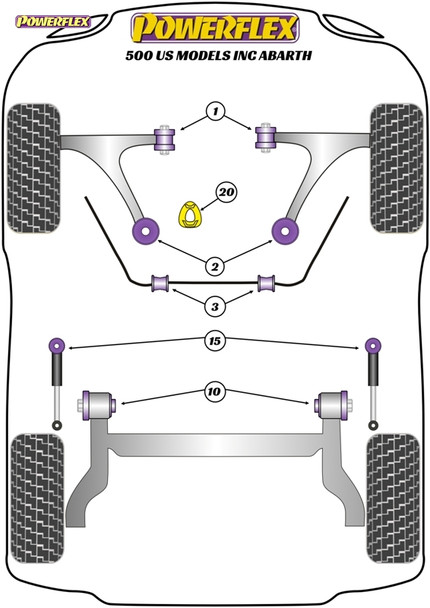 POWERFLEX

POWERFLEX

500 US MODELS INC ABARTH

1

20

2

3

15

10