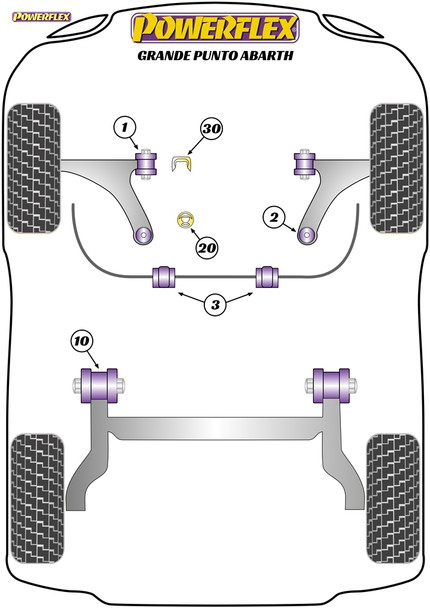 POWERFLEX

POWERFLEX
GRANDE PUNTO ABARTH

1

30

2

20

3

10