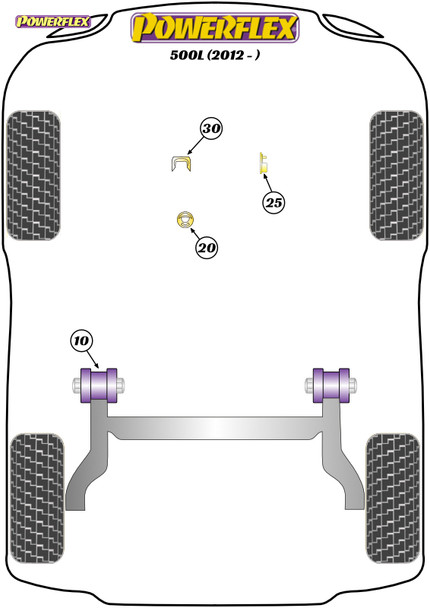 POWERFLEX

POWERFLEX

500L (2012 - )

30

25

20

10