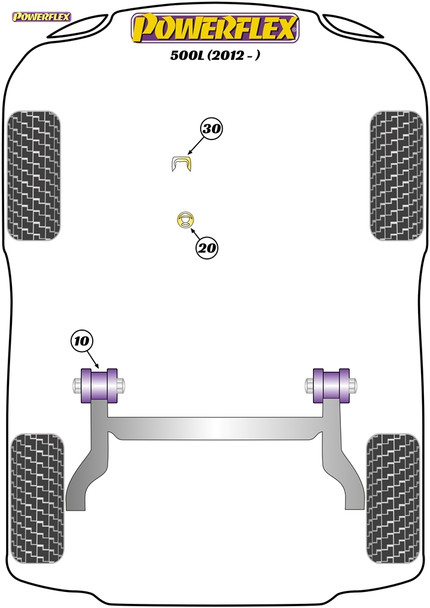 POWERFLEX

POWERFLEX

500L (2012 - )

30

20

10