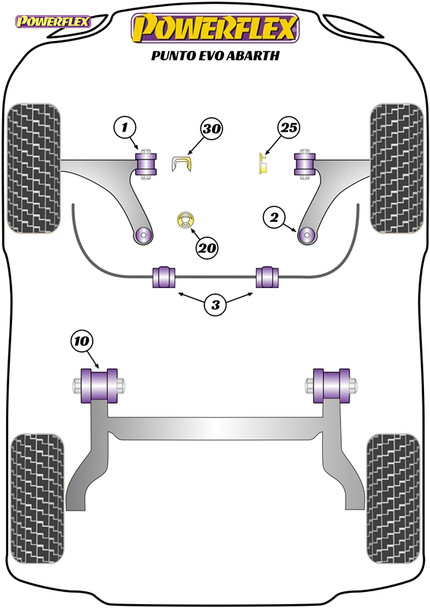 POWERFLEX

POWERFLEX

PUNTO EVO ABARTH

1

30

25

2

20

3

10