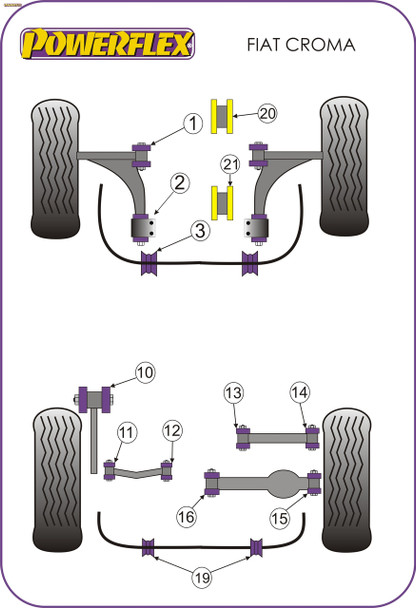 POWERFLEX

FIAT CROMA

1
20
2
21
3

10
13
14
11
12
16
15
19