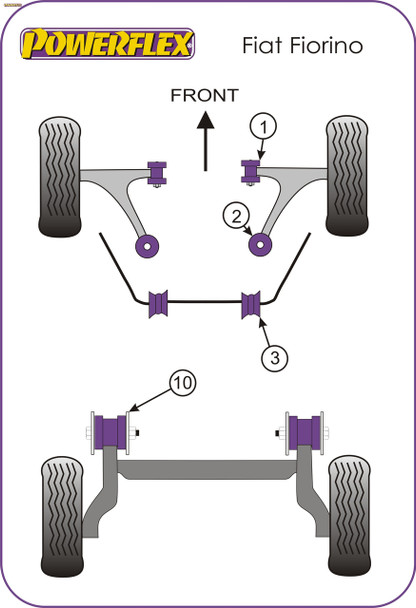 POWERFLEX

Fiat Fiorino

FRONT

1

2

3

10