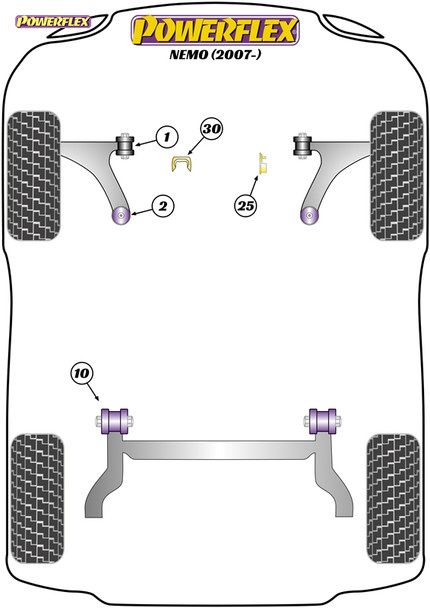 POWERFLEX

POWERFLEX

NEMO (2007-)

1

30

2

25

10