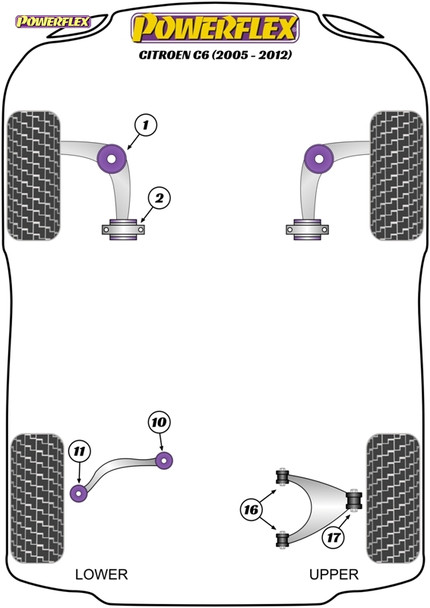 POWERFLEX

POWERFLEX

CITROEN C6 (2005 - 2012)

1

2

10

11

16

17

LOWER

UPPER